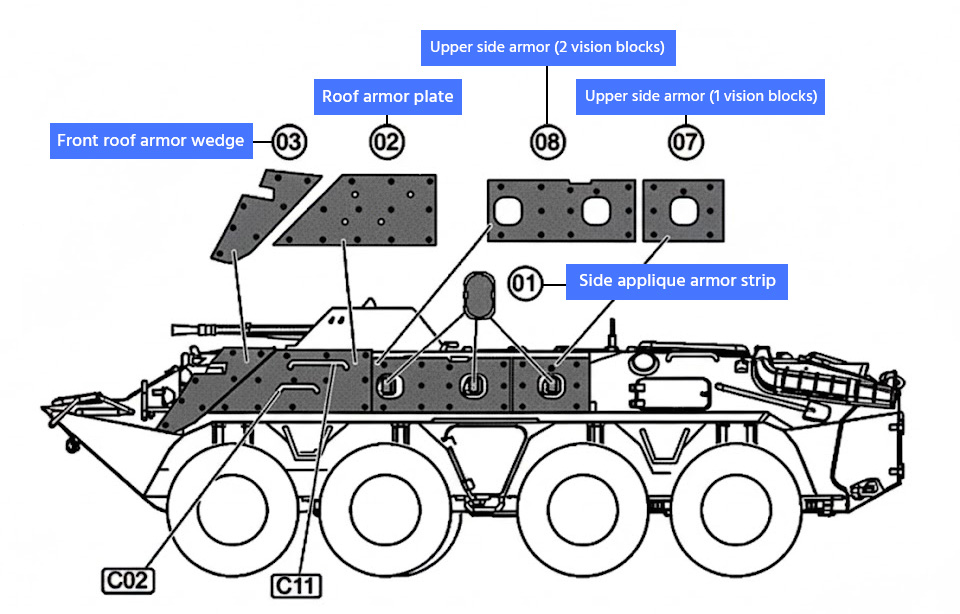 Upper side armor (2 vision blocks)

Roof armor plate

Upper side armor (1 vision blocks)

Front roof armor wedge

03

02

08

07

01

Side applique armor strip

C02

C11