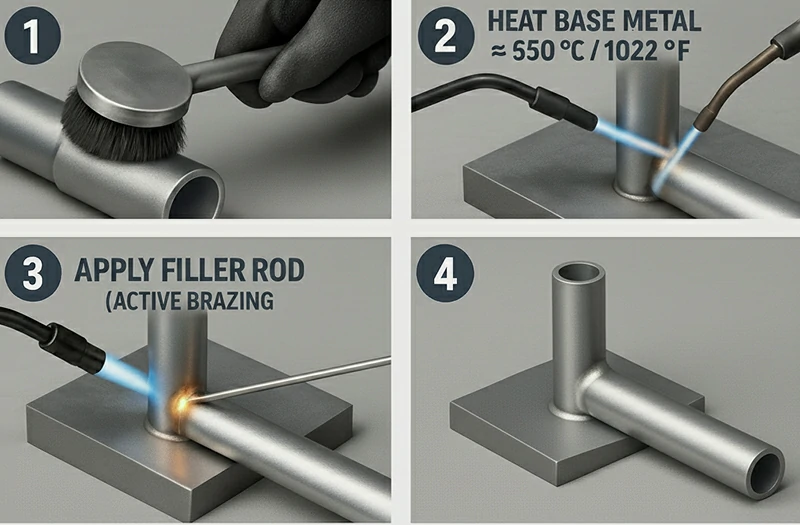 1

2 HEAT BASE METAL ≈ 550 °C / 1022 °F

3 APPLY FILLER ROD (ACTIVE BRAZING

4